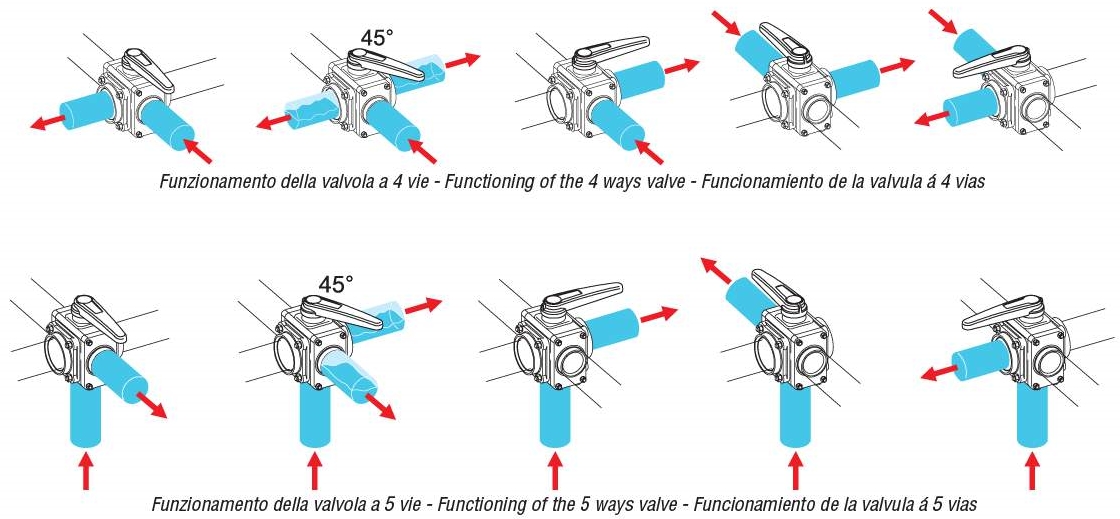 45°

Funzionamento della valvola a 4 vie - Functioning of the 4 ways valve - Funcionamiento de la valvula á 4 vias

45°

Funzionamento della valvola a 5 vie - Functioning of the 5 ways valve - Funcionamiento de la valvula á 5 vias