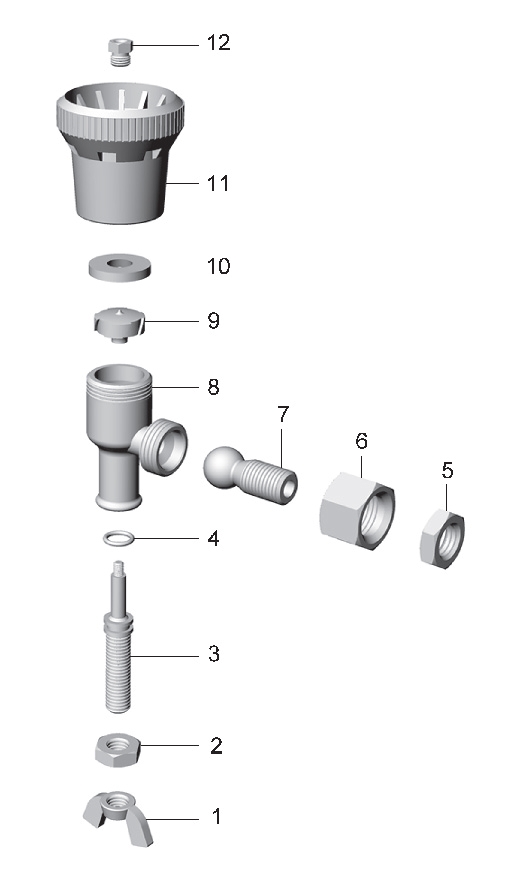 12
11
10
9
8
7
6
5
4
3
2
1