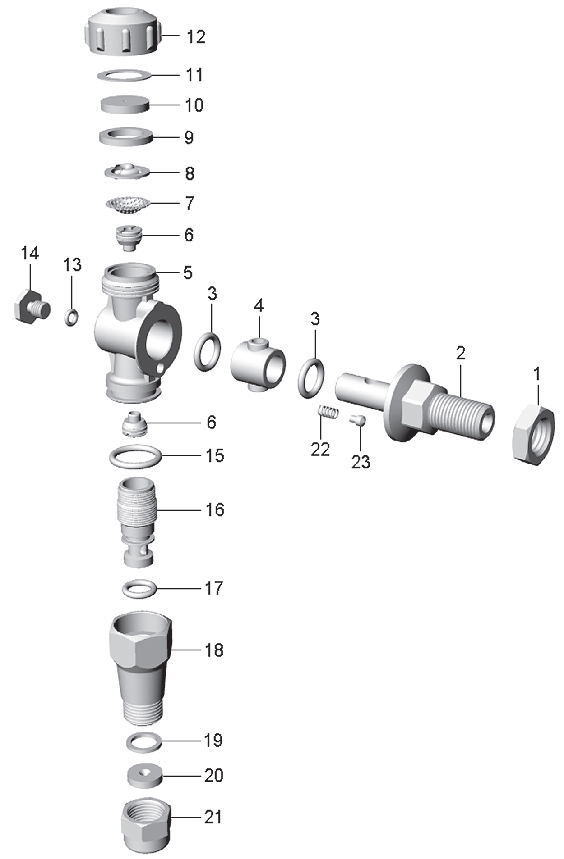 12
11
10
9
8
7
6
14
13
5
3
4
3
2
1
6
22
23
15
16
17
18
19
20
21