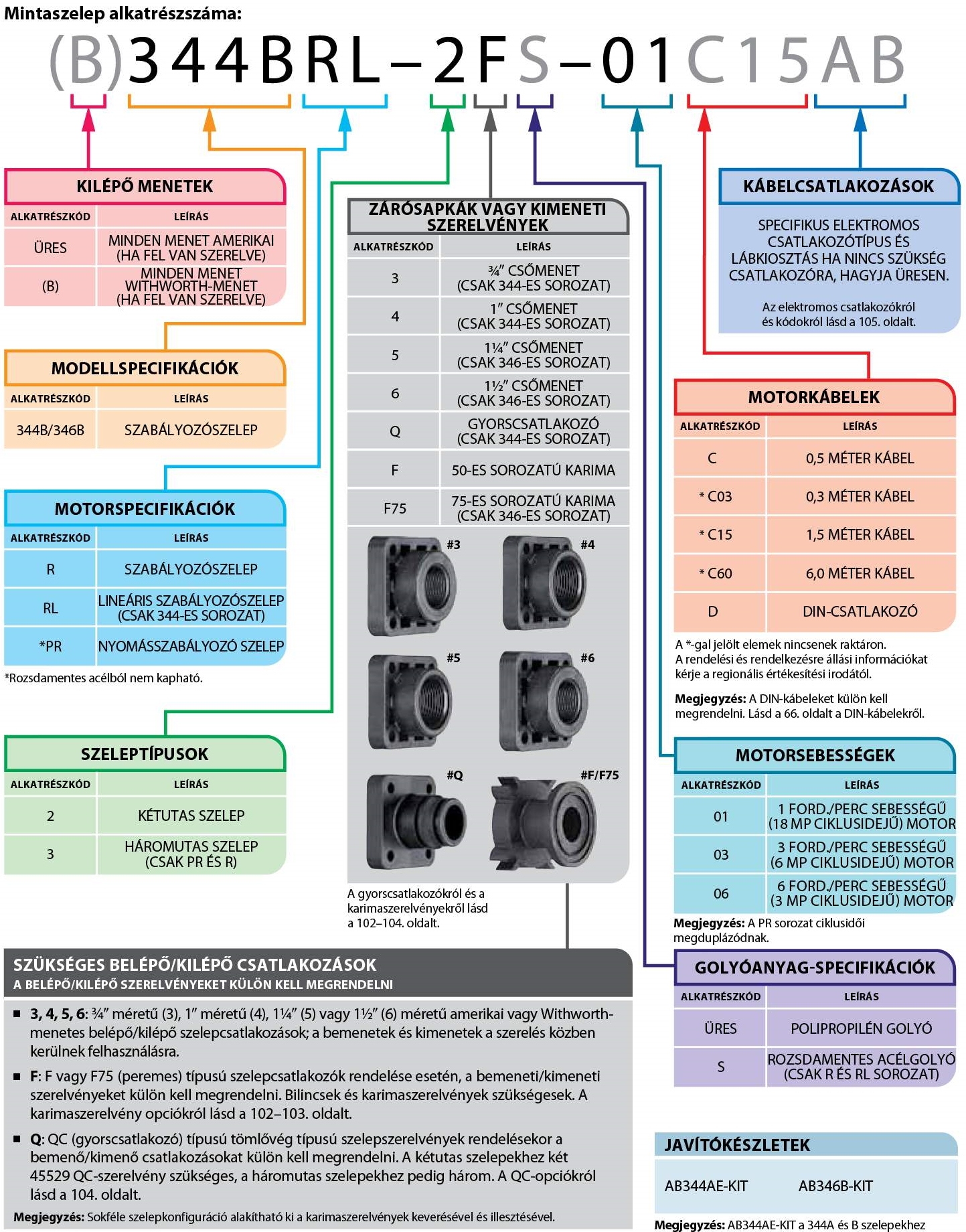 Mintaszelep alkatrészszáma:

(B)344BRL–2FS–01C15AB

KILÉPŐ MENETEK

| ALKATRÉSZKÓD | LEÍRÁS |
|---|---|
| ÜRES | MINDEN MENET AMERIKAI (HA FEL VAN SZERELVE) |
| (B) | MINDEN MENET WITHWORTH-MENET (HA FEL VAN SZERELVE) |

MODELLSPECIFIKÁCIÓK

| ALKATRÉSZKÓD | LEÍRÁS |
|---|---|
| 344B/346B | SZABÁLYOZÓSZELEP |

MOTORSPECIFIKÁCIÓK

| ALKATRÉSZKÓD | LEÍRÁS |
|---|---|
| R | SZABÁLYOZÓSZELEP |
| RL | LINEÁRIS SZABÁLYOZÓSZELEP (CSAK 344-ES SOROZAT) |
| *PR | NYOMÁSSZABÁLYOZÓ SZELEP |

*Rozsdamentes acélból nem kapható.

SZELEPTÍPUSOK

| ALKATRÉSZKÓD | LEÍRÁS |
|---|---|
| 2 | KÉTUTAS SZELEP |
| 3 | HÁROMUTAS SZELEP (CSAK PR ÉS R) |

ZÁRÓSAPKÁK VAGY KIMENETI SZERELVÉNYEK

| ALKATRÉSZKÓD | LEÍRÁS |
|---|---|
| 3 | ¾″ CSŐMENET (CSAK 344-ES SOROZAT) |
| 4 | 1″ CSŐMENET (CSAK 344-ES SOROZAT) |
| 5 | 1¼″ CSŐMENET (CSAK 346-ES SOROZAT) |
| 6 | 1½″ CSŐMENET (CSAK 346-ES SOROZAT) |
| Q | GYORSCSATLAKOZÓ (CSAK 344-ES SOROZAT) |
| F | 50-ES SOROZATÚ KARIMA |
| F75 | 75-ES SOROZATÚ KARIMA (CSAK 346-ES SOROZAT) |

#3 #4 #5 #6 #Q #F/F75

A gyorscsatlakozókról és a karimaszerelvényekről lásd a 102–104. oldalt.

KÁBELCSATLAKOZÁSOK

SPECIFIKUS ELEKTROMOS CSATLAKOZÓTÍPUS ÉS LÁBKIOSZTÁS HA NINCS SZÜKSÉG CSATLAKOZÓRA, HAGYJA ÜRESEN.

Az elektromos csatlakozókról és kódokról lásd a 105. oldalt.

MOTORKÁBELEK

| ALKATRÉSZKÓD | LEÍRÁS |
|---|---|
| C | 0,5 MÉTER KÁBEL |
| * C03 | 0,3 MÉTER KÁBEL |
| * C15 | 1,5 MÉTER KÁBEL |
| * C60 | 6,0 MÉTER KÁBEL |
| D | DIN-CSATLAKOZÓ |

A *-gal jelölt elemek nincsenek raktáron. A rendelési és rendelkezésre állási információkat kérje a regionális értékesítési irodától.

Megjegyzés: A DIN-kábeleket külön kell megrendelni. Lásd a 66. oldalt a DIN-kábelekről.

MOTORSEBESSÉGEK

| ALKATRÉSZKÓD | LEÍRÁS |
|---|---|
| 01 | 1 FORD./PERC SEBESSÉGŰ (18 MP CIKLUSIDEJŰ) MOTOR |
| 03 | 3 FORD./PERC SEBESSÉGŰ (6 MP CIKLUSIDEJŰ) MOTOR |
| 06 | 6 FORD./PERC SEBESSÉGŰ (3 MP CIKLUSIDEJŰ) MOTOR |

Megjegyzés: A PR sorozat ciklusidői megduplázódnak.

GOLYÓANYAG-SPECIFIKÁCIÓK

| ALKATRÉSZKÓD | LEÍRÁS |
|---|---|
| ÜRES | POLIPROPILÉN GOLYÓ |
| S | ROZSDAMENTES ACÉLGOLYÓ (CSAK R ÉS RL SOROZAT) |

SZÜKSÉGES BELÉPŐ/KILÉPŐ CSATLAKOZÁSOK
A BELÉPŐ/KILÉPŐ SZERELVÉNYEKET KÜLÖN KELL MEGRENDELNI

■ 3, 4, 5, 6: ¾″ méretű (3), 1″ méretű (4), 1¼″ (5) vagy 1½″ (6) méretű amerikai vagy Withworth-menetes belépő/kilépő szelepcsatlakozások; a bemenetek és kimenetek a szerelés közben kerülnek felhasználásra.

■ F: F vagy F75 (peremes) típusú szelepcsatlakozók rendelése esetén, a bemeneti/kimeneti szerelvényeket külön kell megrendelni. Bilincsek és karimaszerelvények szükségesek. A karimaszerelvény opciókról lásd a 102–103. oldalt.

■ Q: QC (gyorscsatlakozó) típusú tömlővég típusú szelepszerelvények rendelésekor a bemenő/kimenő csatlakozásokat külön kell megrendelni. A kétutas szelepekhez két 45529 QC-szerelvény szükséges, a háromutas szelepekhez pedig három. A QC-opciókról lásd a 104. oldalt.

Megjegyzés: Sokféle szelepkonfiguráció alakítható ki a karimaszerelvények keverésével és illesztésével.

JAVÍTÓKÉSZLETEK

AB344AE-KIT AB346B-KIT

Megjegyzés: AB344AE-KIT a 344A és B szelepekhez